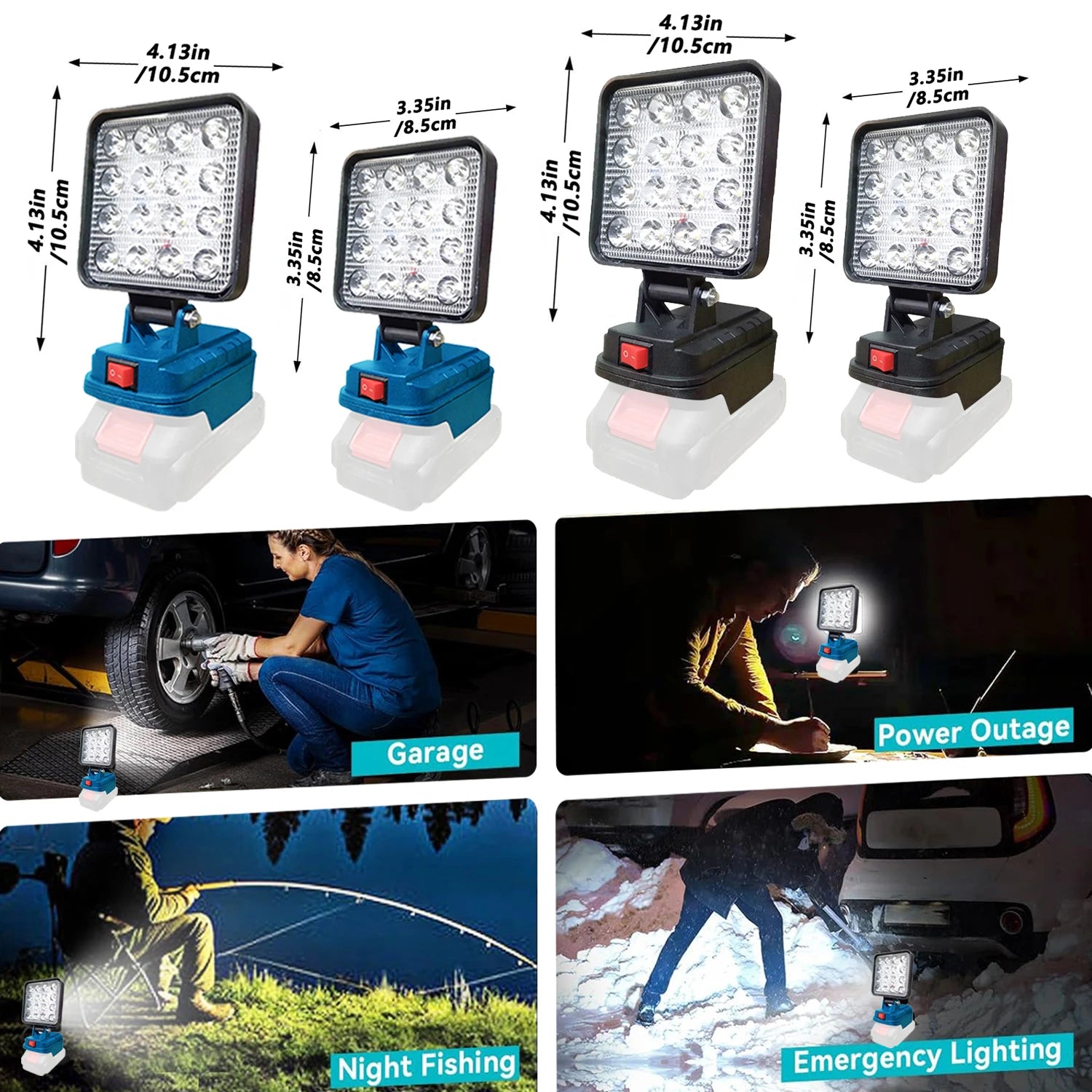 4.13in /10.5cm

4.13in /10.5cm

3.35in /8.5cm

3.35in /8.5cm

4.13in /10.5cm

4.13in /10.5cm

3.35in /8.5cm

3.35in /8.5cm

Garage

Power Outage

Night Fishing

Emergency Lighting